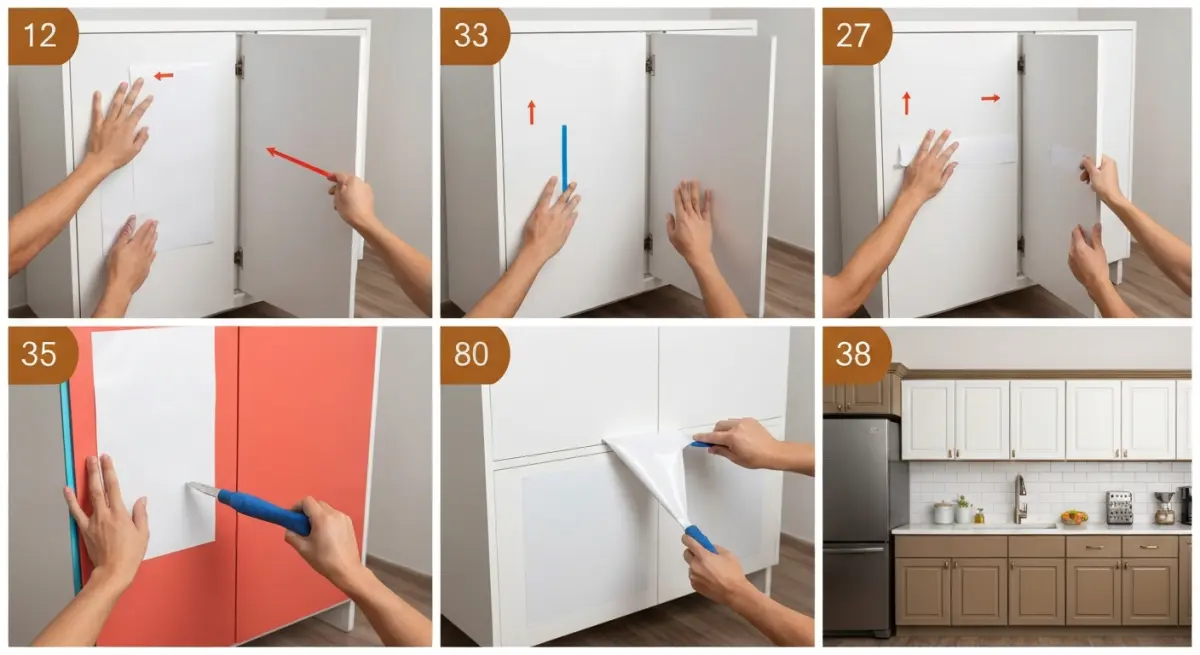 12

33

27

35

80

38